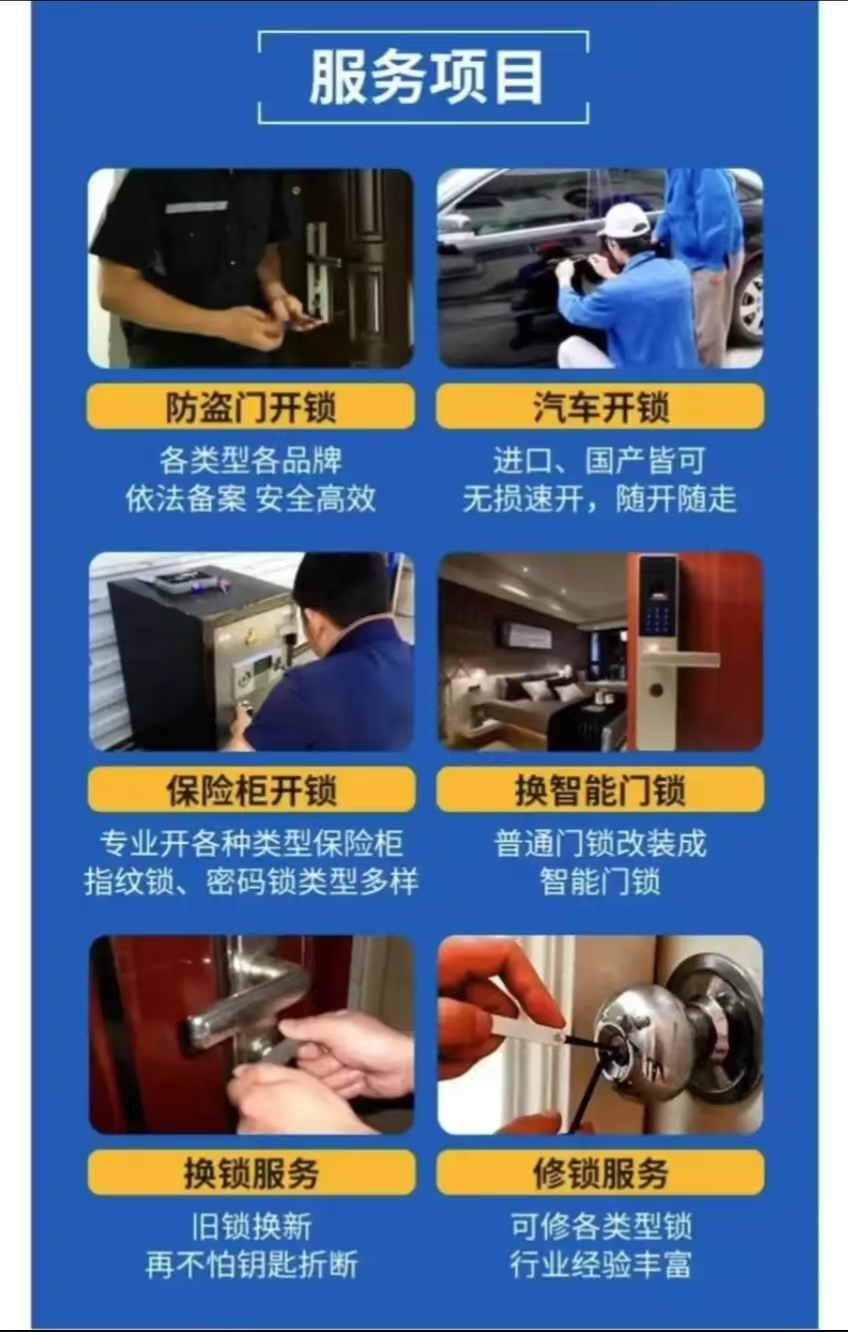 服务项目

防盗门开锁
各类型各品牌
依法备案 安全高效

汽车开锁
进口、国产皆可
无损速开，随开随走

保险柜开锁
专业开各种类型保险柜
指纹锁、密码锁类型多样

换智能门锁
普通门锁改装成
智能门锁

换锁服务
旧锁换新
再不怕钥匙折断

修锁服务
可修各类型锁
行业经验丰富